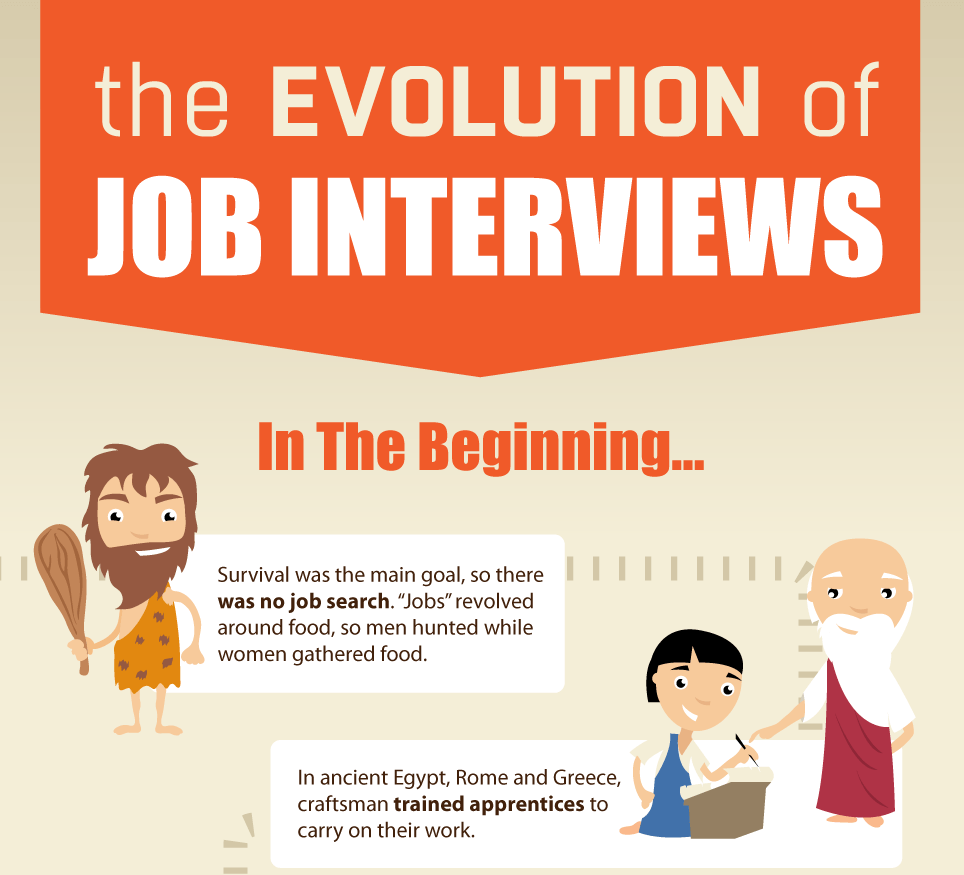 the EVOLUTION of
JOB INTERVIEWS

In The Beginning...

Survival was the main goal, so there was no job search. "Jobs" revolved around food, so men hunted while women gathered food.

In ancient Egypt, Rome and Greece, craftsman trained apprentices to carry on their work.