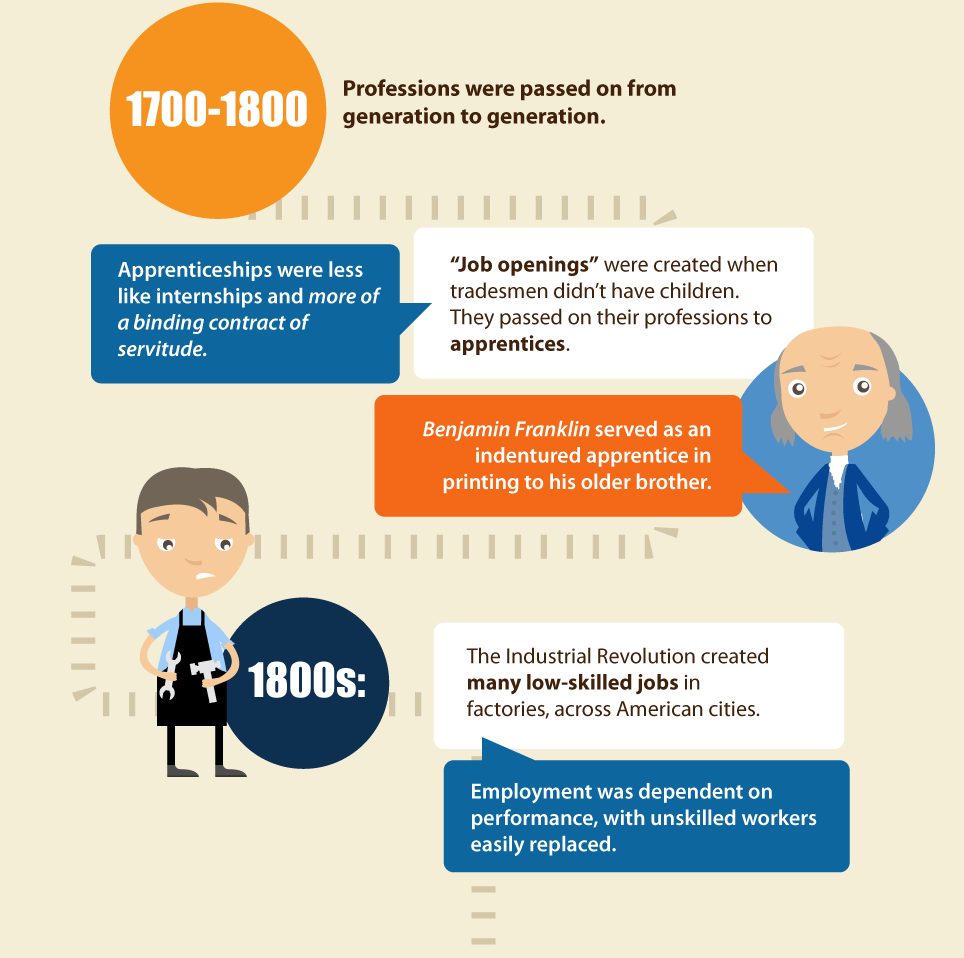 1700-1800

Professions were passed on from generation to generation.

Apprenticeships were less like internships and more of a binding contract of servitude.

"Job openings" were created when tradesmen didn't have children. They passed on their professions to apprentices.

Benjamin Franklin served as an indentured apprentice in printing to his older brother.

1800s:

The Industrial Revolution created many low-skilled jobs in factories, across American cities.

Employment was dependent on performance, with unskilled workers easily replaced.