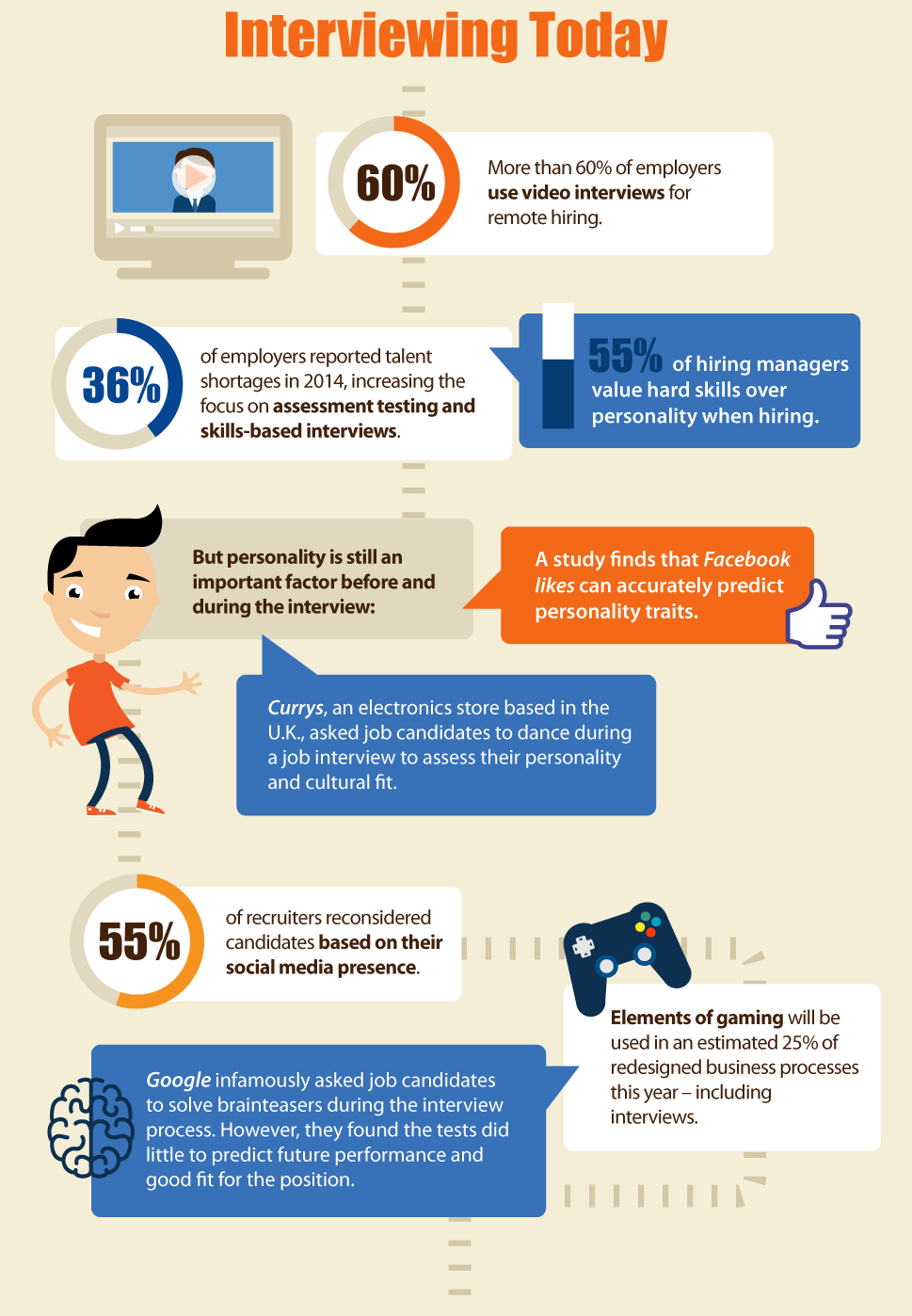 Interviewing Today

60%

More than 60% of employers use video interviews for remote hiring.

36%

of employers reported talent shortages in 2014, increasing the focus on assessment testing and skills-based interviews.

55% of hiring managers value hard skills over personality when hiring.

But personality is still an important factor before and during the interview:

A study finds that Facebook likes can accurately predict personality traits.

Currys, an electronics store based in the U.K., asked job candidates to dance during a job interview to assess their personality and cultural fit.

55%

of recruiters reconsidered candidates based on their social media presence.

Elements of gaming will be used in an estimated 25% of redesigned business processes this year – including interviews.

Google infamously asked job candidates to solve brainteasers during the interview process. However, they found the tests did little to predict future performance and good fit for the position.